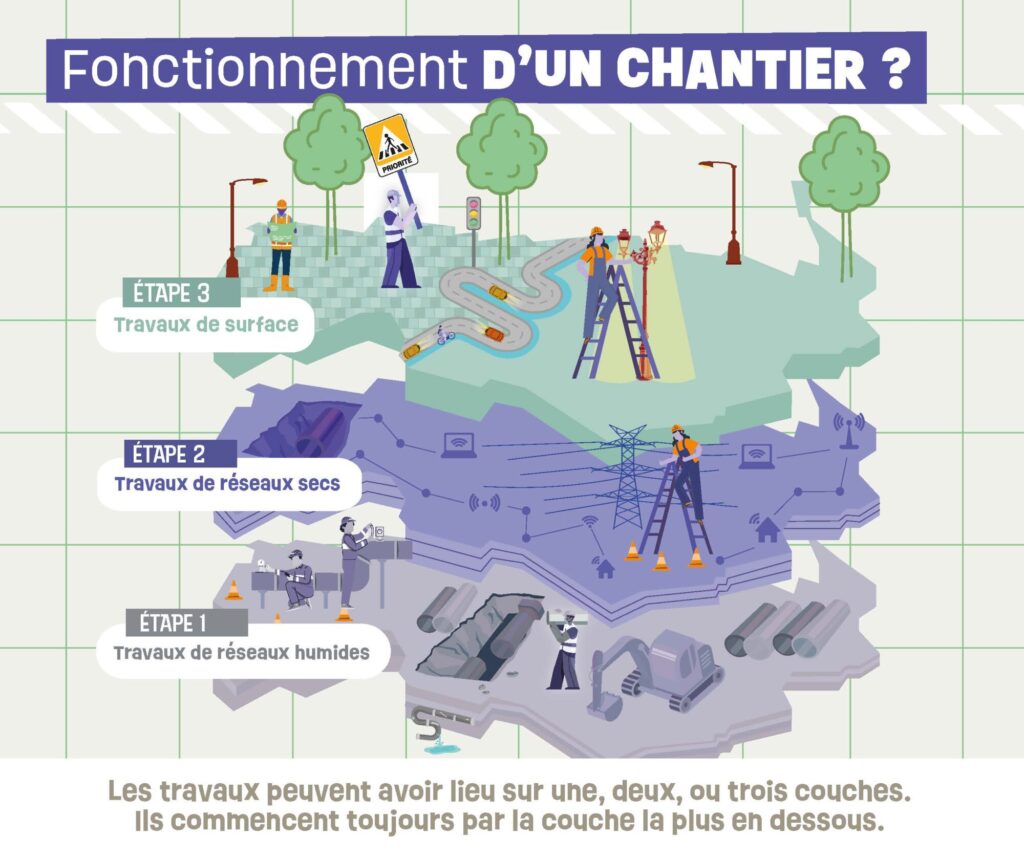 Fonctionnement D'UN CHANTIER ?

PRIORITÉ

ÉTAPE 3
Travaux de surface

ÉTAPE 2
Travaux de réseaux secs

ÉTAPE 1
Travaux de réseaux humides

Les travaux peuvent avoir lieu sur une, deux, ou trois couches. Ils commencent toujours par la couche la plus en dessous.